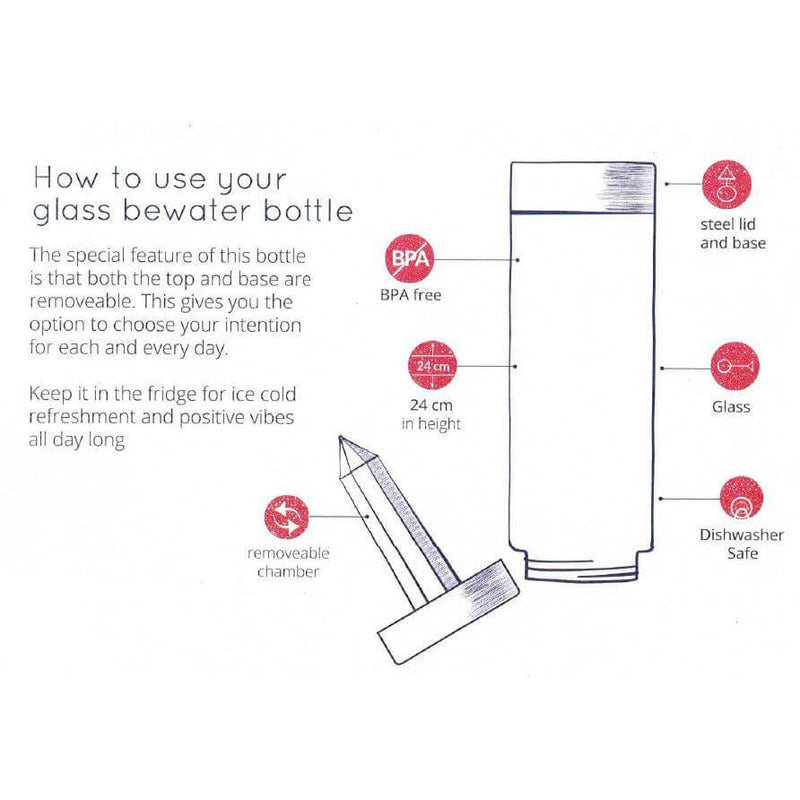 How to use your glass bewater bottle

The special feature of this bottle is that both the top and base are removeable. This gives you the option to choose your intention for each and every day.

Keep it in the fridge for ice cold refreshment and positive vibes all day long

BPA

BPA free

24 cm

24 cm in height

removeable chamber

steel lid and base

Glass

Dishwasher Safe